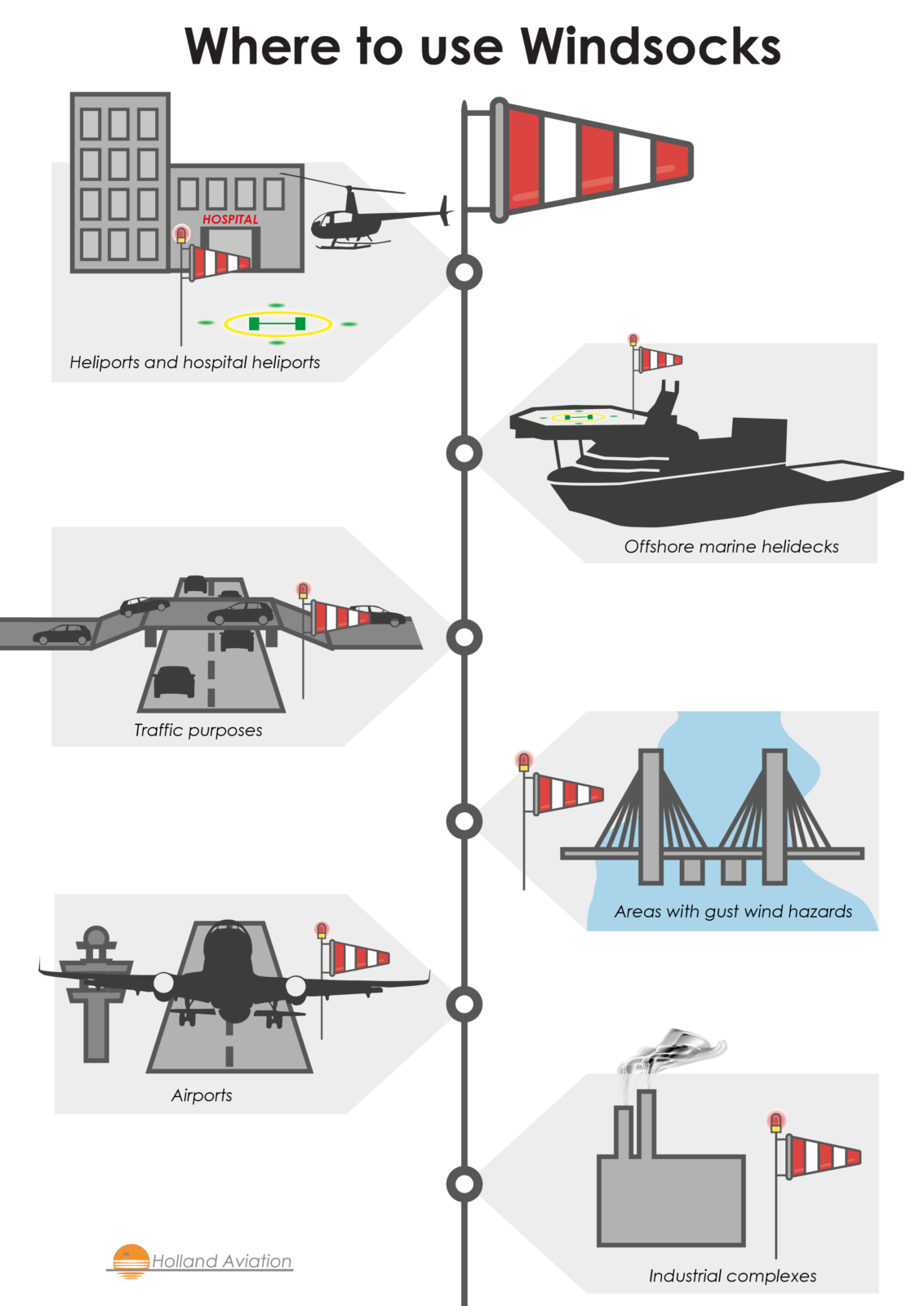 Where to use Windsocks

HOSPITAL

Heliports and hospital heliports

Offshore marine helidecks

Traffic purposes

Areas with gust wind hazards

Airports

Industrial complexes

Holland Aviation