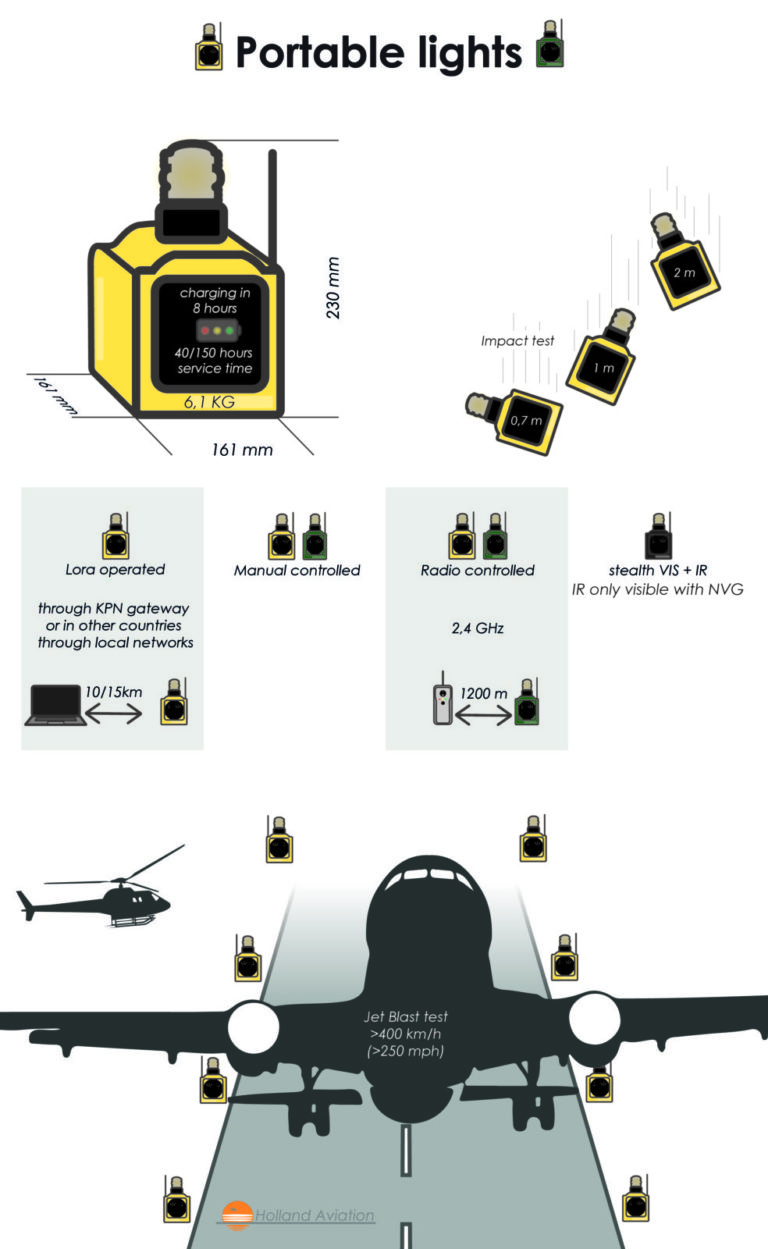 Portable lights

charging in 8 hours

40/150 hours service time

6,1 KG

230 mm

161 mm

161 mm

Impact test

2 m

1 m

0,7 m

Lora operated

through KPN gateway or in other countries through local networks

10/15km

Manual controlled

Radio controlled

2,4 GHz

1200 m

stealth VIS + IR
IR only visible with NVG

Jet Blast test
>400 km/h
(>250 mph)

Holland Aviation