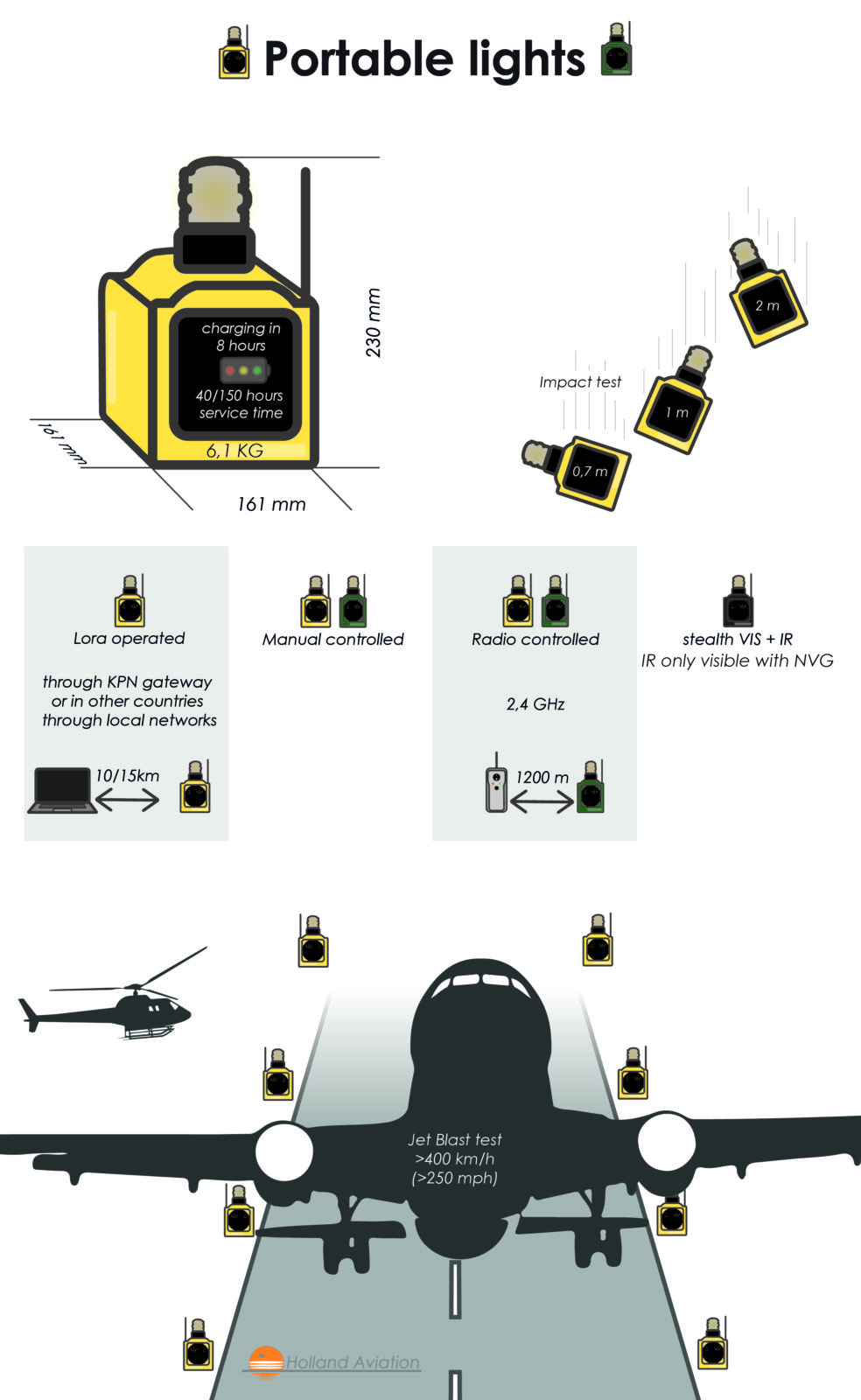 Portable lights

charging in 8 hours

40/150 hours service time

6,1 KG

230 mm

161 mm

161 mm

Impact test

2 m

1 m

0,7 m

Lora operated

through KPN gateway or in other countries through local networks

10/15km

Manual controlled

Radio controlled

2,4 GHz

1200 m

stealth VIS + IR
IR only visible with NVG

Jet Blast test
>400 km/h
(>250 mph)

Holland Aviation