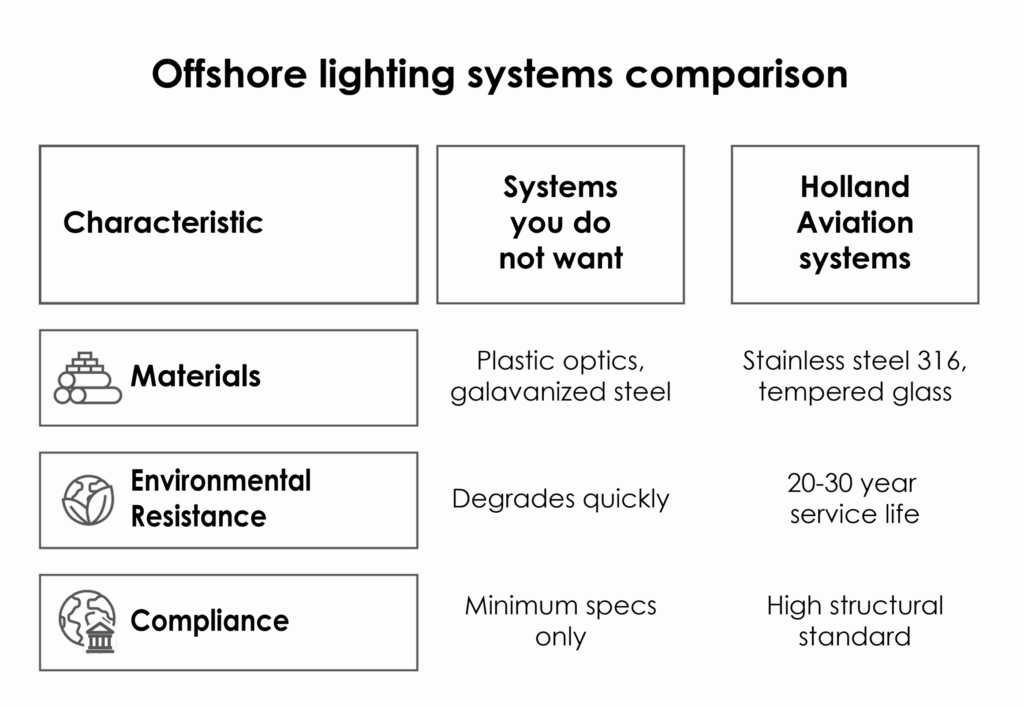 Offshore lighting systems comparison

| Characteristic | Systems you do not want | Holland Aviation systems |
|---|---|---|
| Materials | Plastic optics, galavanized steel | Stainless steel 316, tempered glass |
| Environmental Resistance | Degrades quickly | 20-30 year service life |
| Compliance | Minimum specs only | High structural standard |