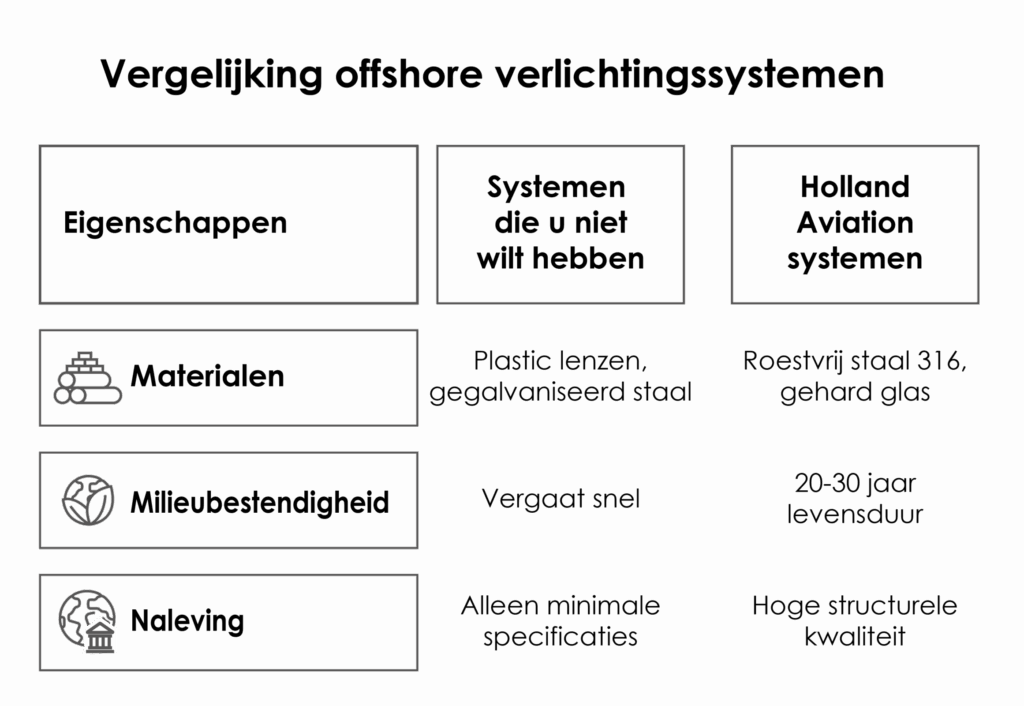 Vergelijking offshore verlichtingssystemen

| Eigenschappen | Systemen die u niet wilt hebben | Holland Aviation systemen |
|---|---|---|
| Materialen | Plastic lenzen, gegalvaniseerd staal | Roestvrij staal 316, gehard glas |
| Milieubestendigheid | Vergaat snel | 20-30 jaar levensduur |
| Naleving | Alleen minimale specificaties | Hoge structurele kwaliteit |