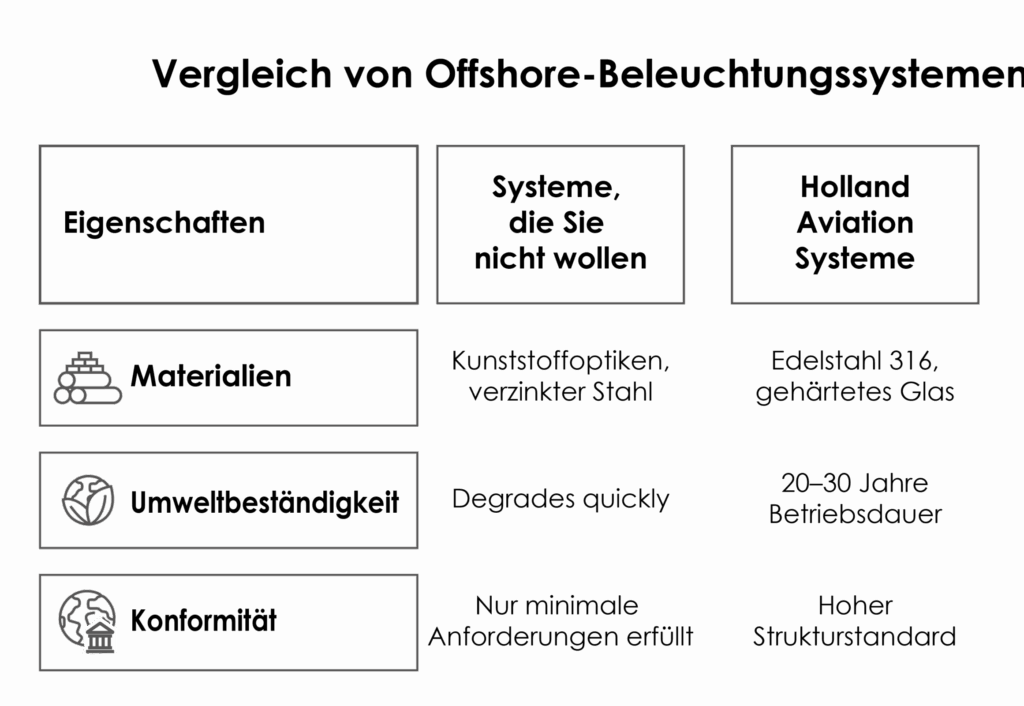 Vergleich von Offshore-Beleuchtungssystemen

| Eigenschaften | Systeme, die Sie nicht wollen | Holland Aviation Systeme |
|---|---|---|
| Materialien | Kunststoffoptiken, verzinkter Stahl | Edelstahl 316, gehärtetes Glas |
| Umweltbeständigkeit | Degrades quickly | 20–30 Jahre Betriebsdauer |
| Konformität | Nur minimale Anforderungen erfüllt | Hoher Strukturstandard |